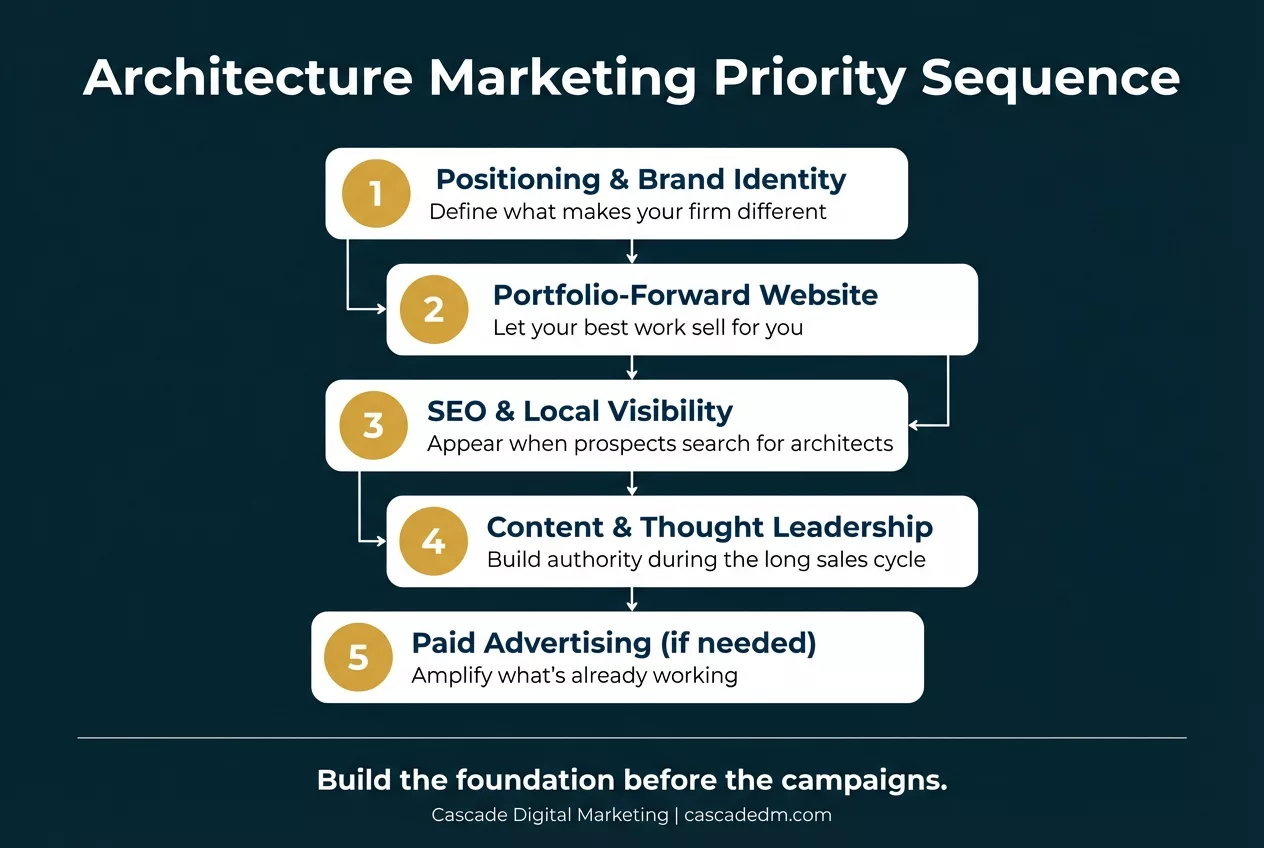 Architecture Marketing Priority Sequence

1
Positioning & Brand Identity
Define what makes your firm different

2
Portfolio-Forward Website
Let your best work sell for you

3
SEO & Local Visibility
Appear when prospects search for architects

4
Content & Thought Leadership
Build authority during the long sales cycle

5
Paid Advertising (if needed)
Amplify what's already working

Build the foundation before the campaigns.
Cascade Digital Marketing | cascadedm.com